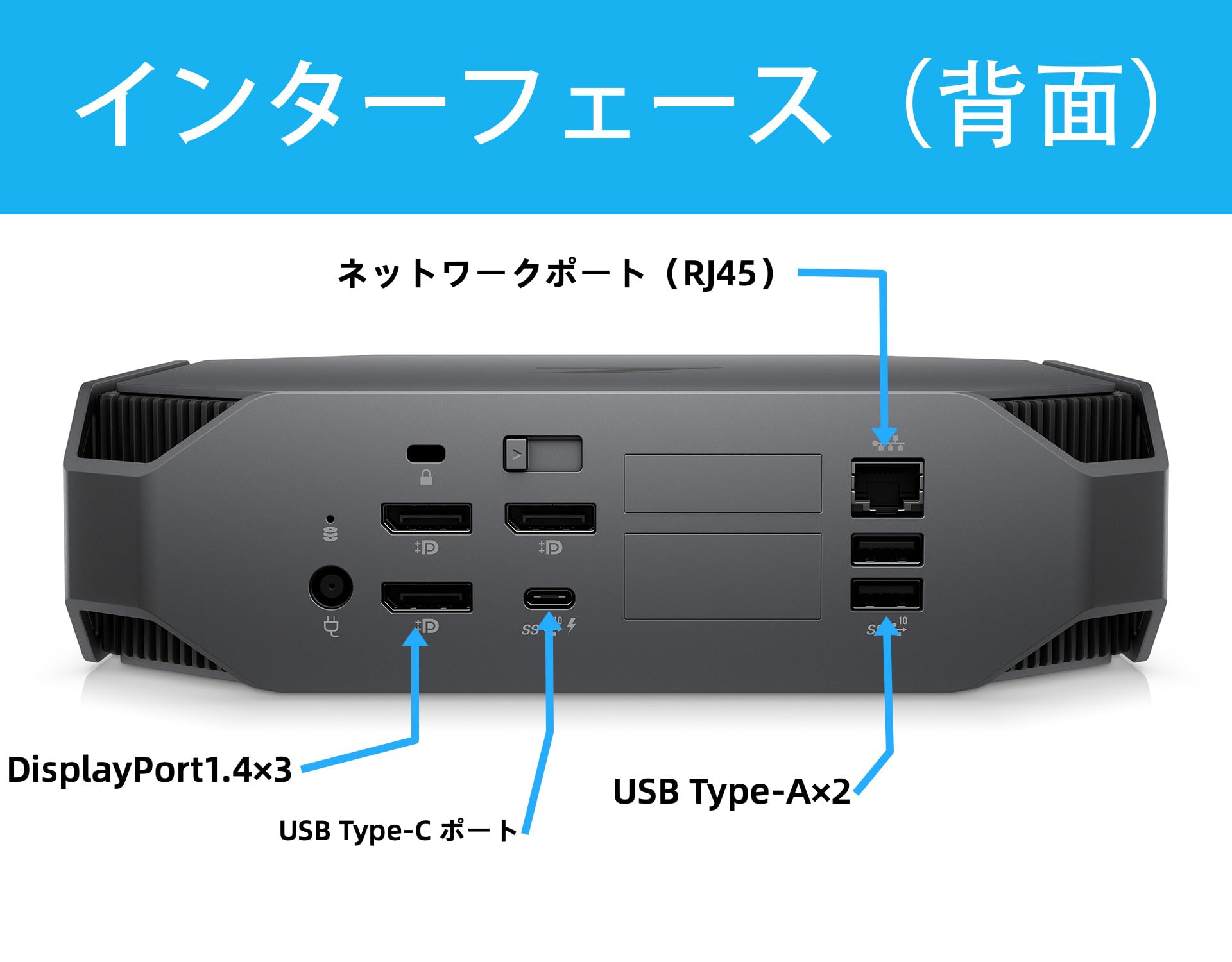 インターフェース（背面）

ネットワークポート（RJ45）

DisplayPort1.4×3

USB Type-C ポート

USB Type-A×2